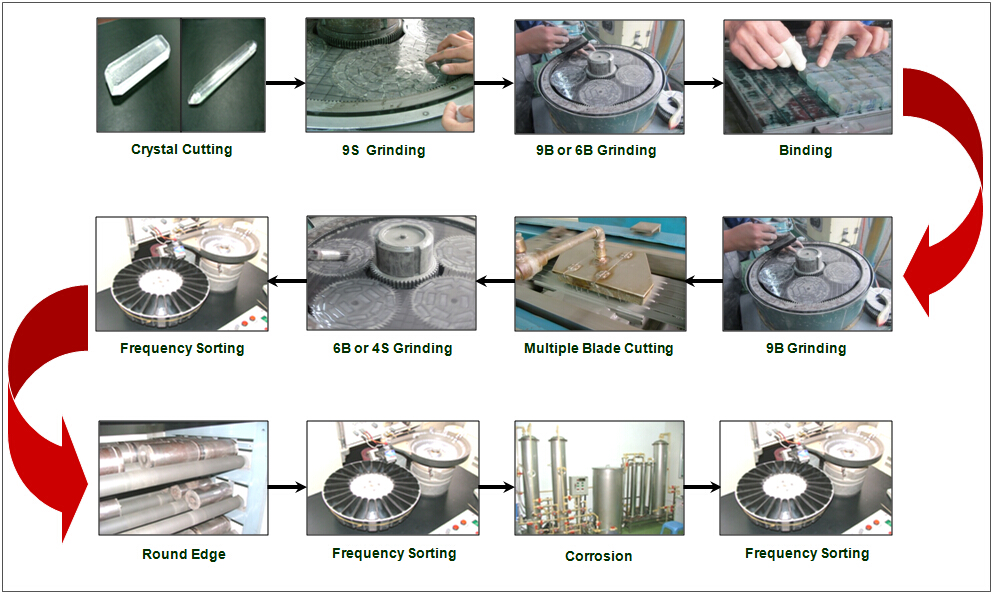 Crystal Cutting

9S Grinding

9B or 6B Grinding

Binding

9B Grinding

Multiple Blade Cutting

6B or 4S Grinding

Frequency Sorting

Round Edge

Frequency Sorting

Corrosion

Frequency Sorting